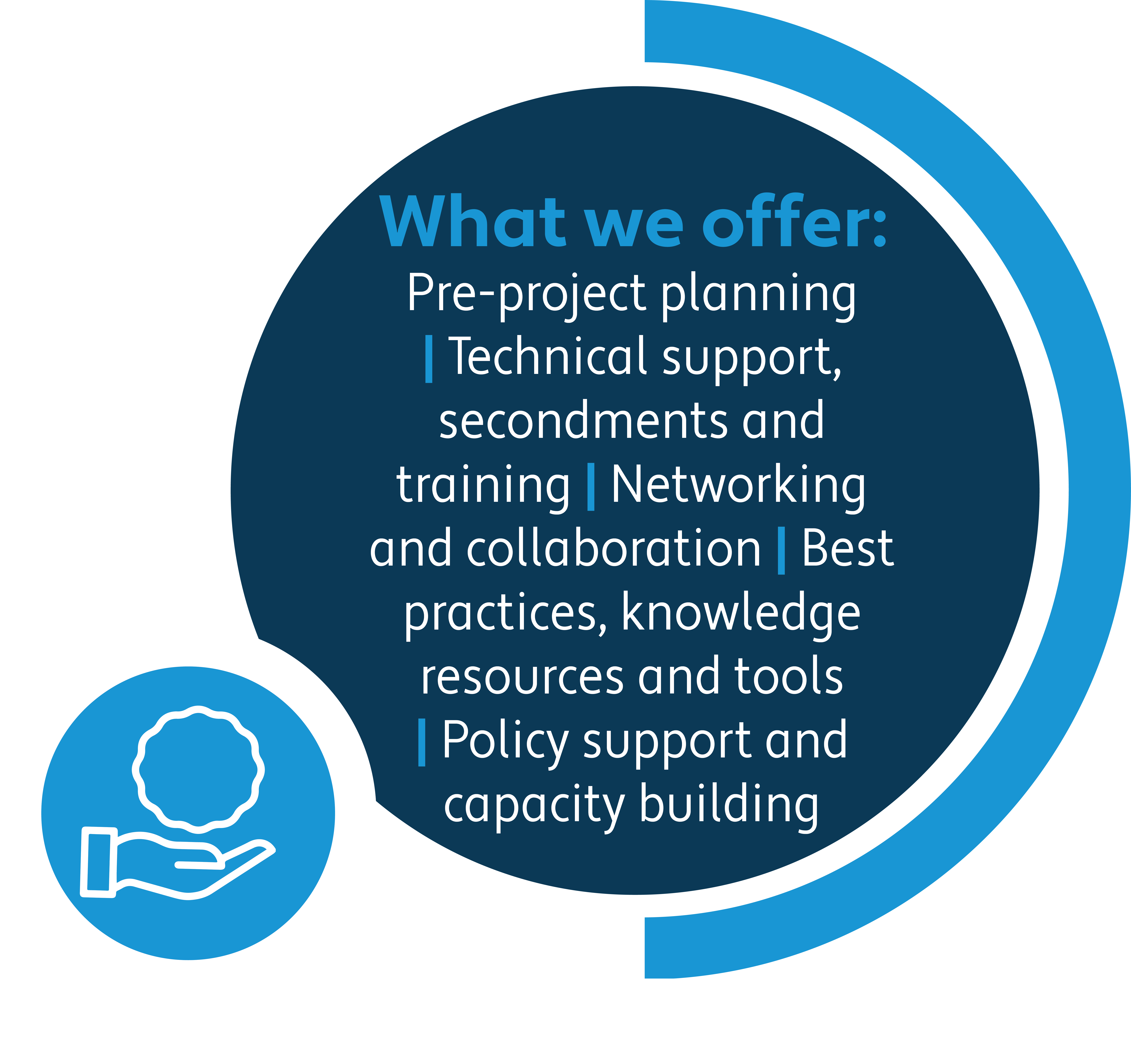 What we offer:
Pre-project planning | Technical support, secondments and training | Networking and collaboration | Best practices, knowledge resources and tools | Policy support and capacity building