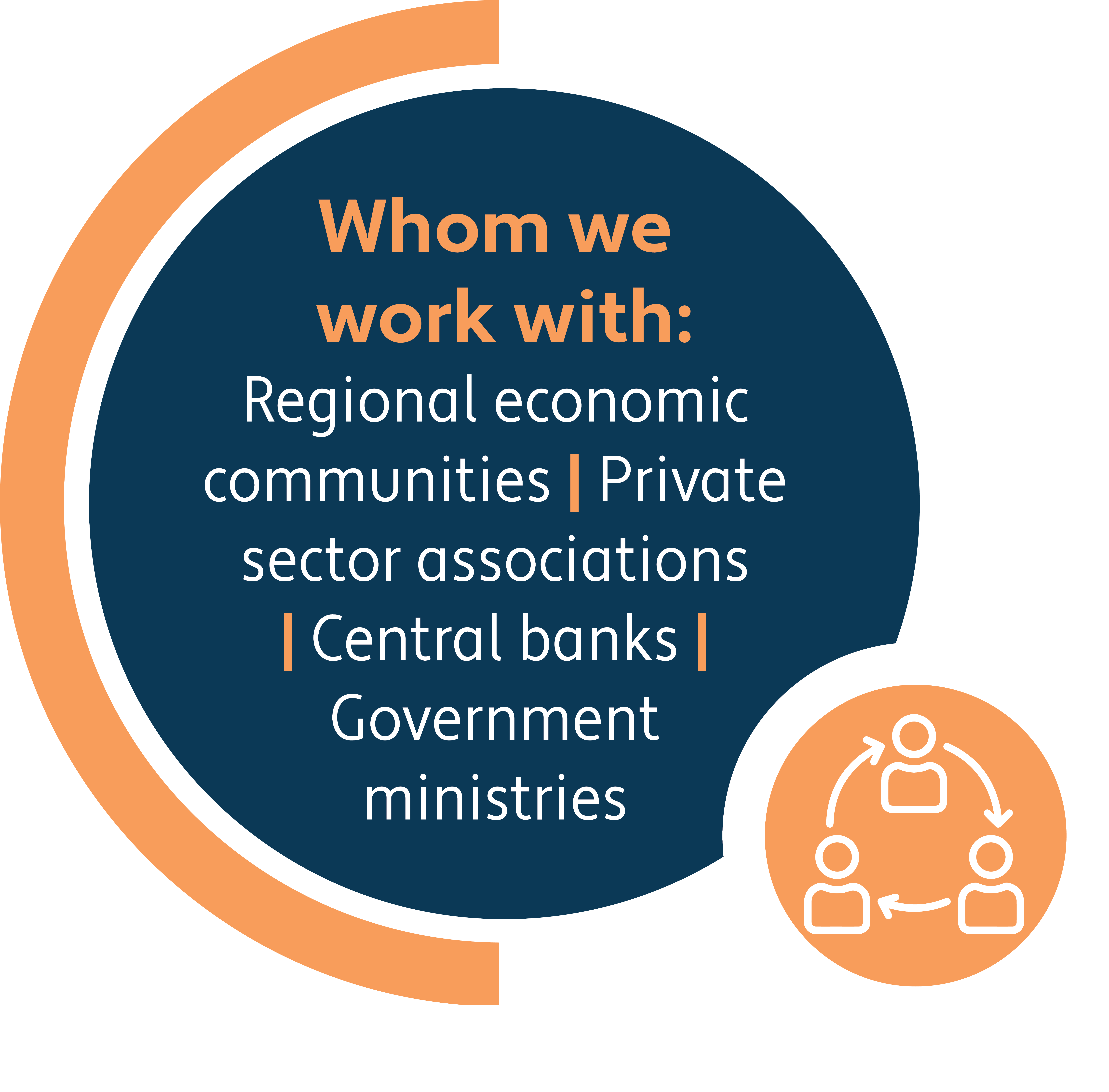 Whom we work with:

Regional economic communities | Private sector associations | Central banks | Government ministries