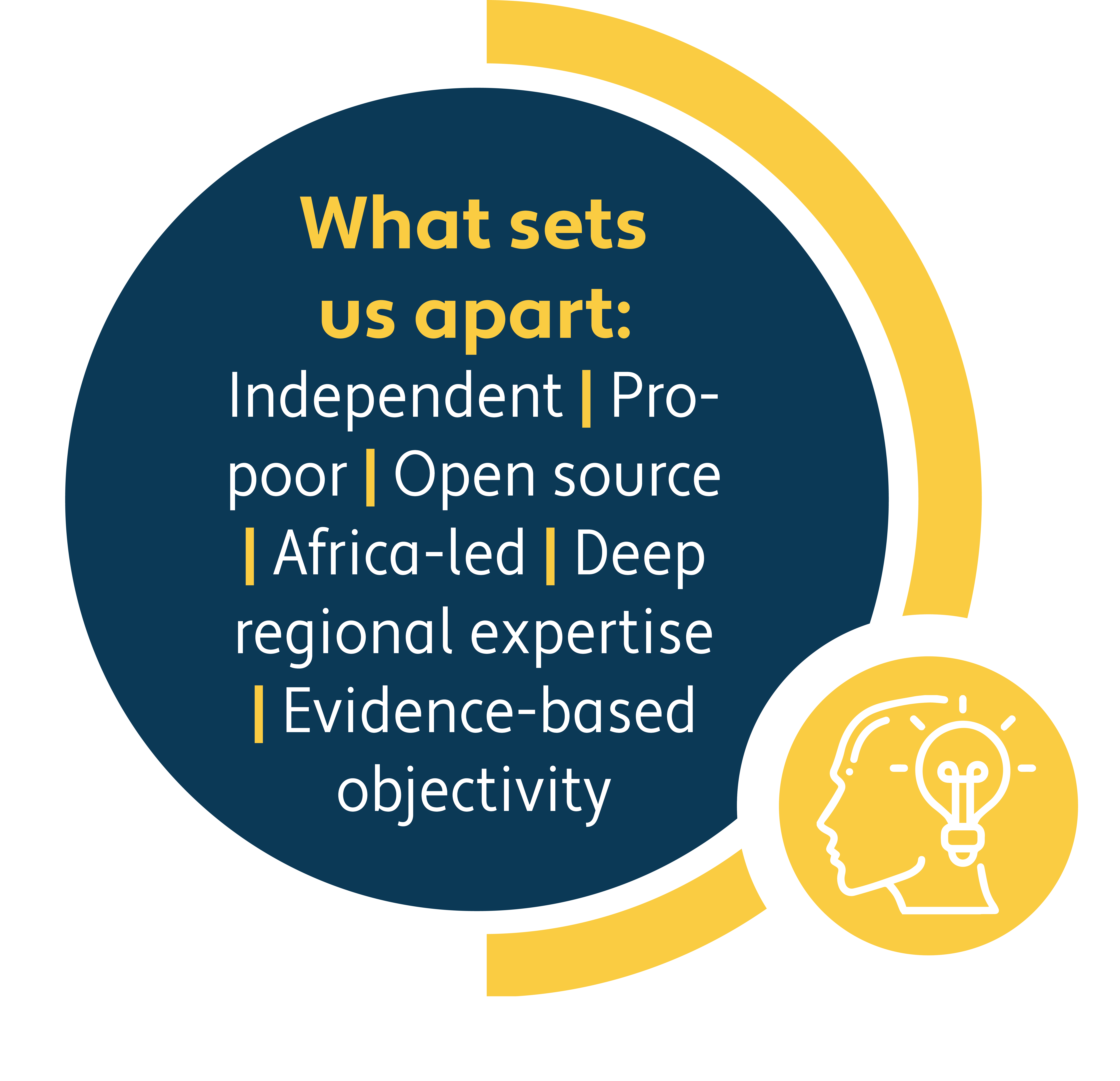 What sets us apart:

Independent | Pro-poor | Open source | Africa-led | Deep regional expertise | Evidence-based objectivity