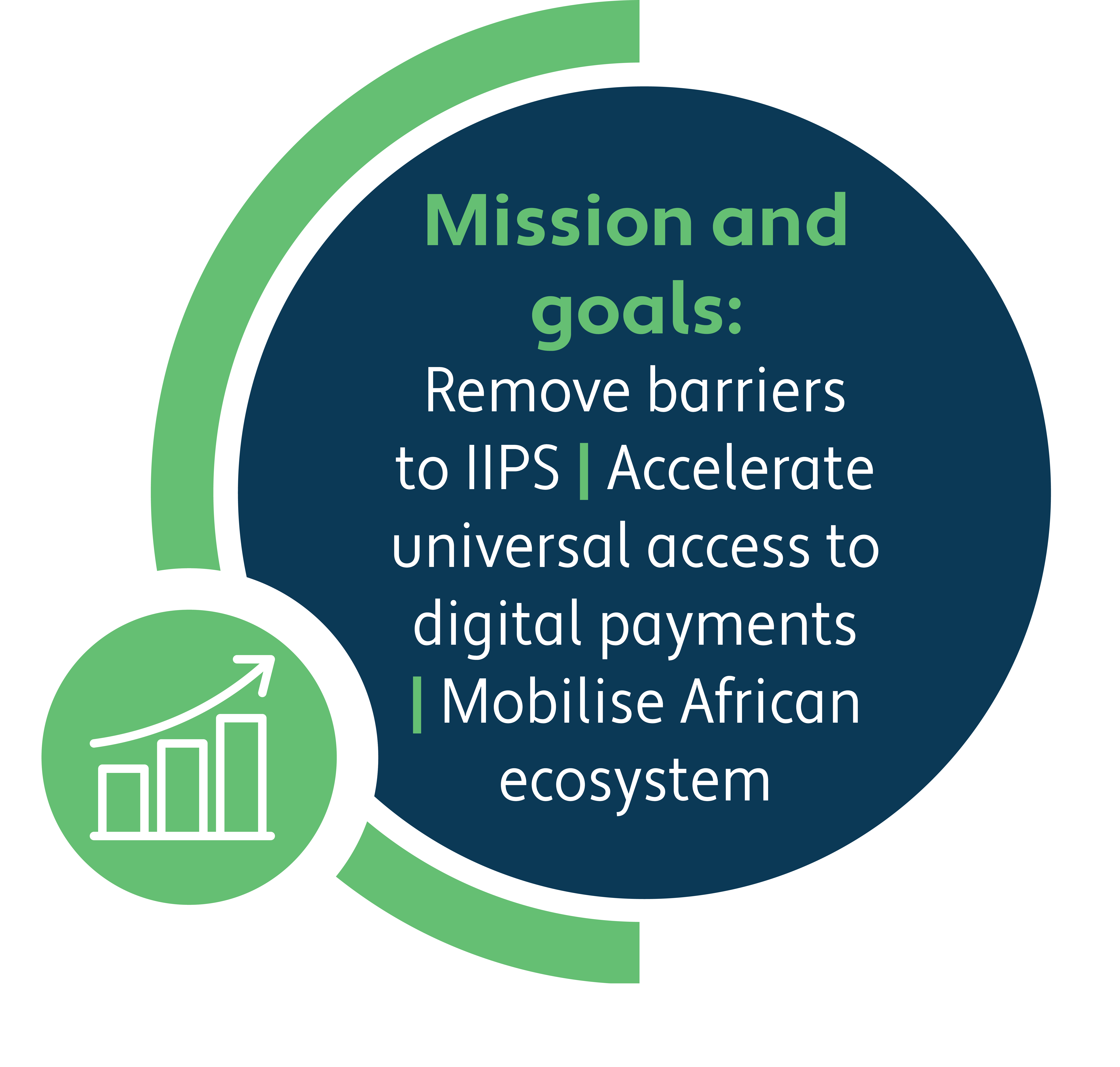 Mission and goals:
Remove barriers to IIPS | Accelerate universal access to digital payments | Mobilise African ecosystem