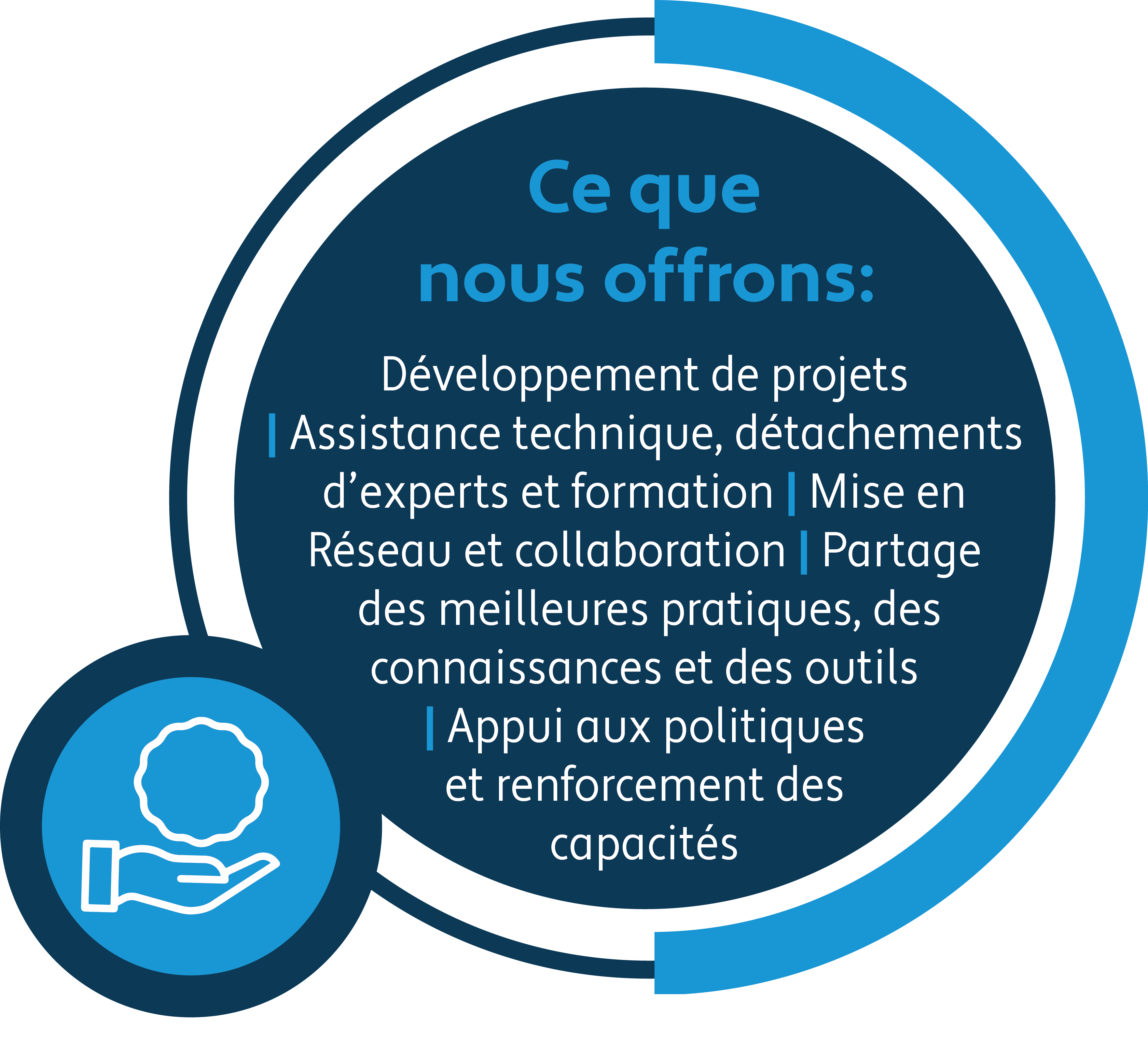 Ce que nous offrons:

Développement de projets | Assistance technique, détachements d’experts et formation | Mise en Réseau et collaboration | Partage des meilleures pratiques, des connaissances et des outils | Appui aux politiques et renforcement des capacités