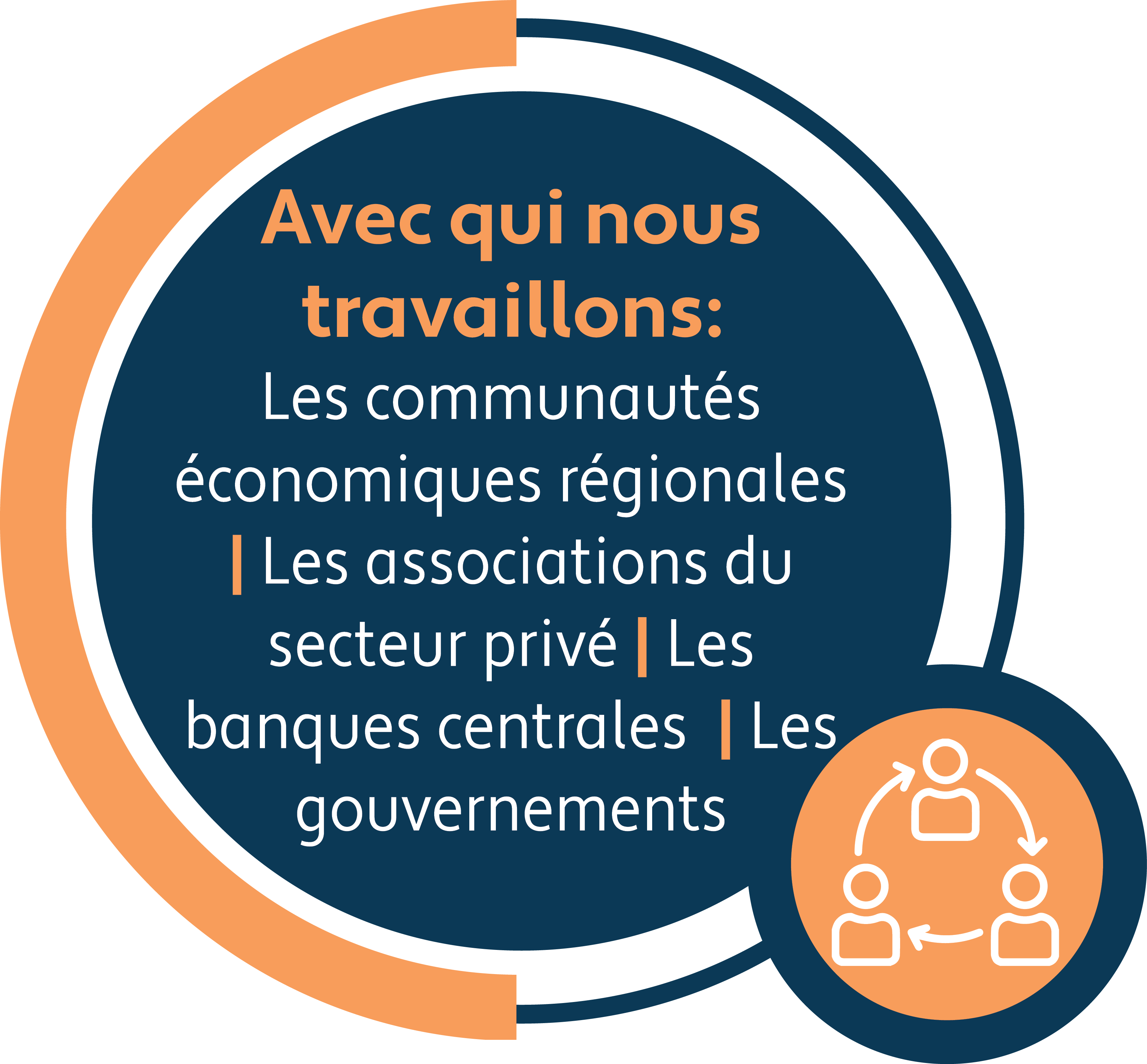 Avec qui nous travaillons:

Les communautés économiques régionales | Les associations du secteur privé | Les banques centrales | Les gouvernements