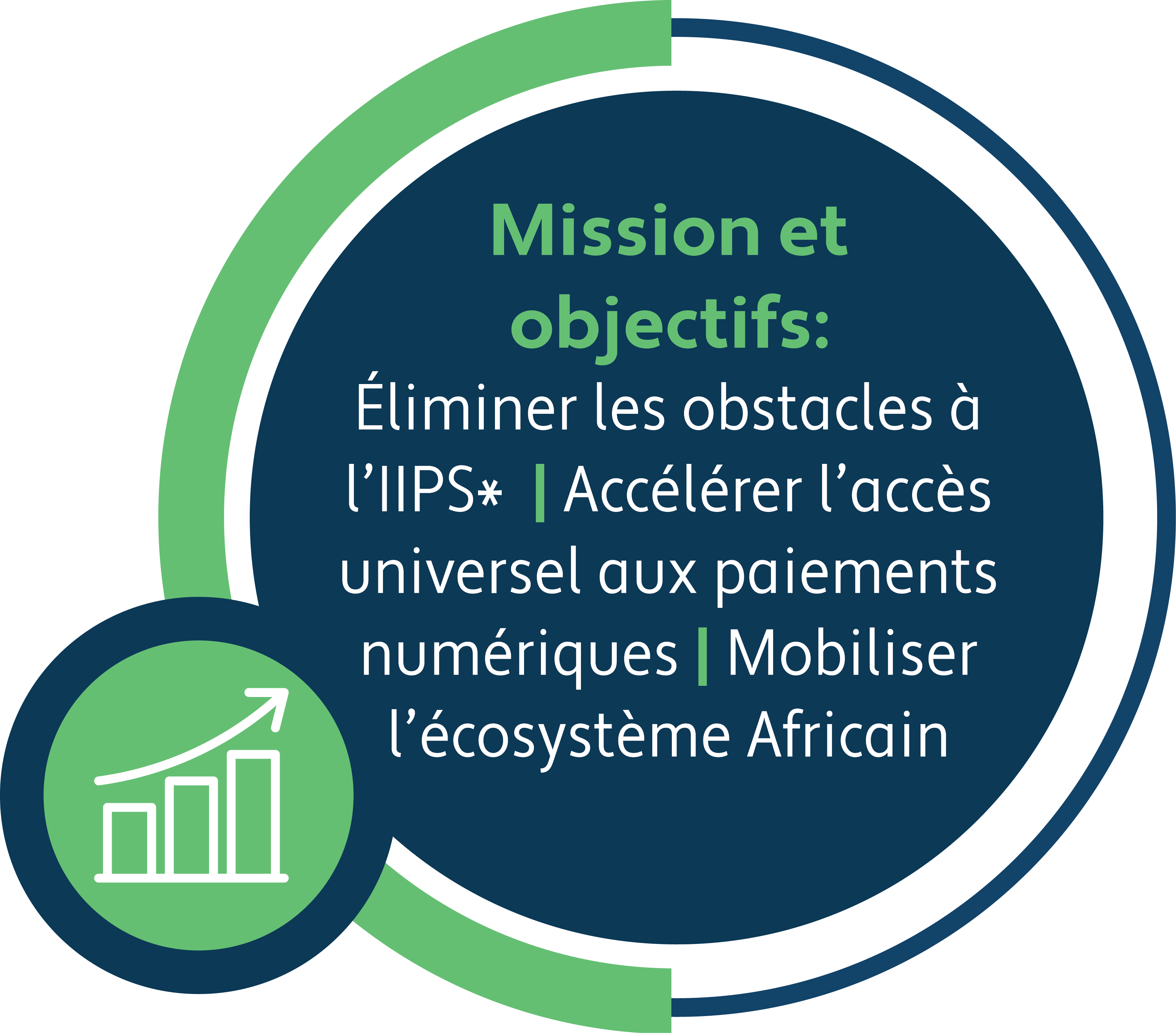 Mission et objectifs:

Éliminer les obstacles à l’IIPS* | Accélérer l’accès universel aux paiements numériques | Mobiliser l’écosystème Africain