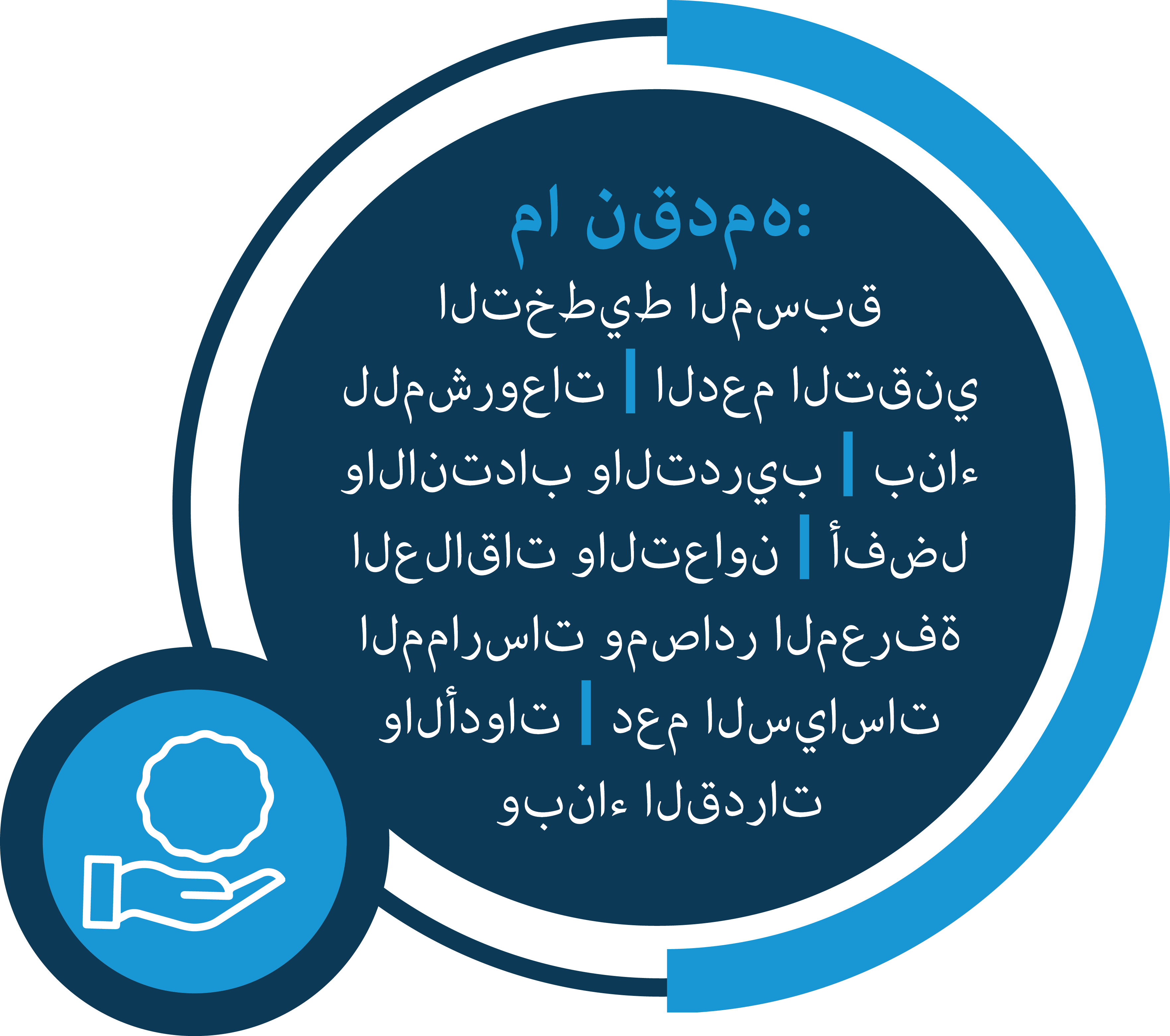 ما نقدمه:

التخطيط المسبق للمشروعات | الدعم التقني والانتداب والتدريب | بناء العلاقات والتعاون | أفضل الممارسات ومصادر المعرفة والأدوات | دعم السياسات وبناء القدرات