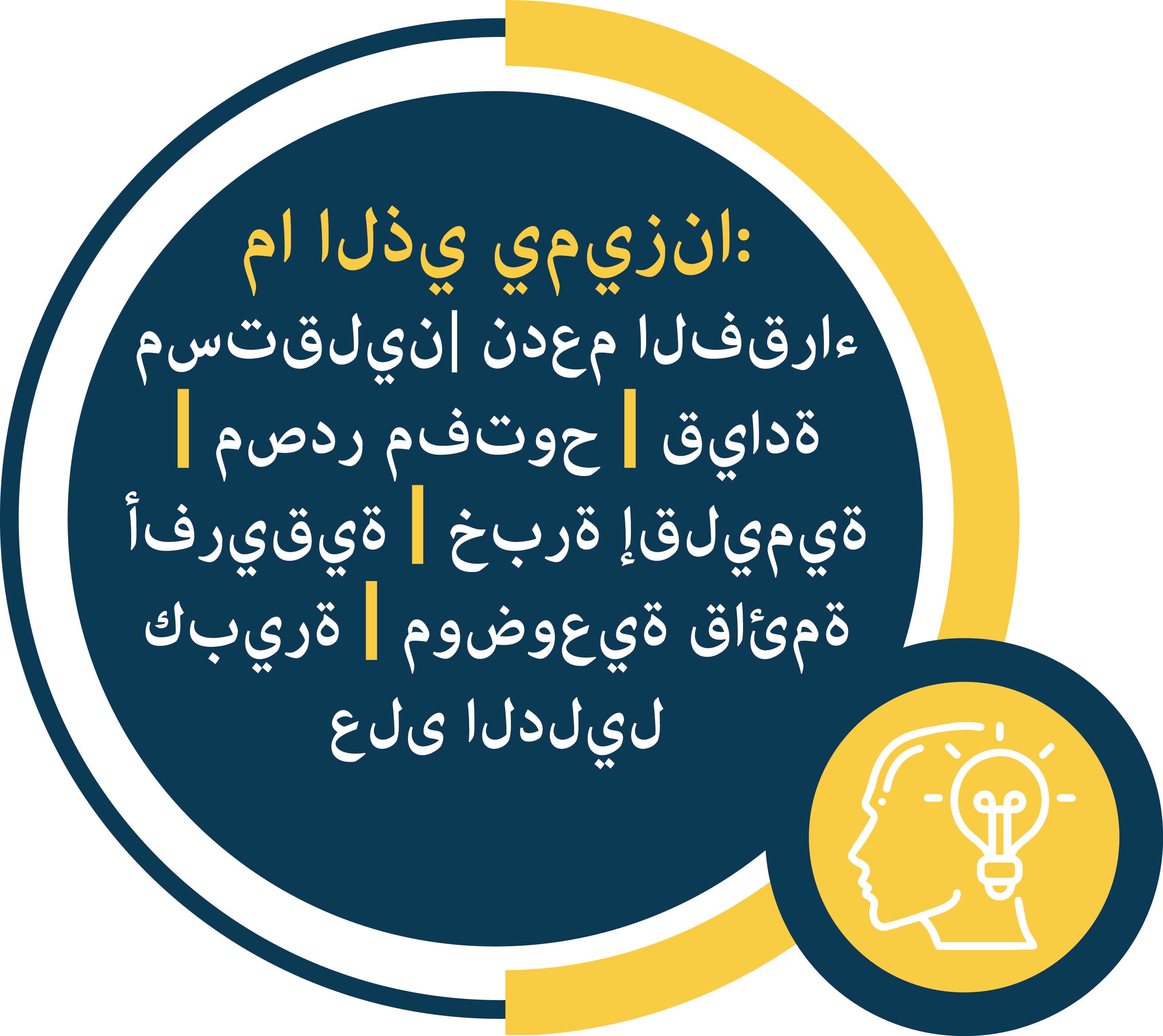 ما الذي يميزنا:
مستقلين| ندعم الفقراء | مصدر مفتوح | قيادة أفريقية | خبرة إقليمية كبيرة | موضوعية قائمة على الدليل