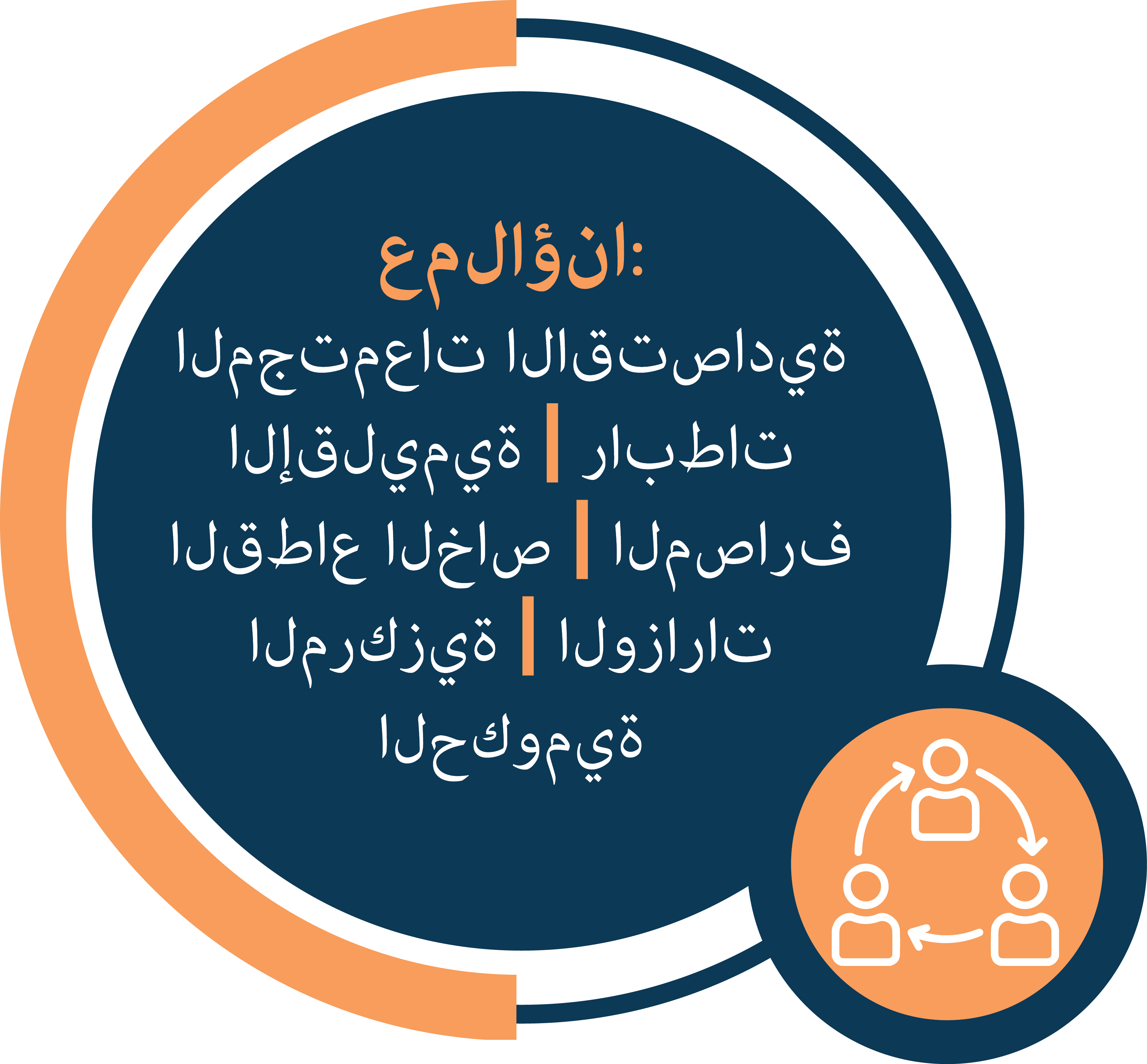 عملاؤنا:
المجتمعات الاقتصادية الإقليمية | رابطات القطاع الخاص | المصارف المركزية | الوزارات الحكومية