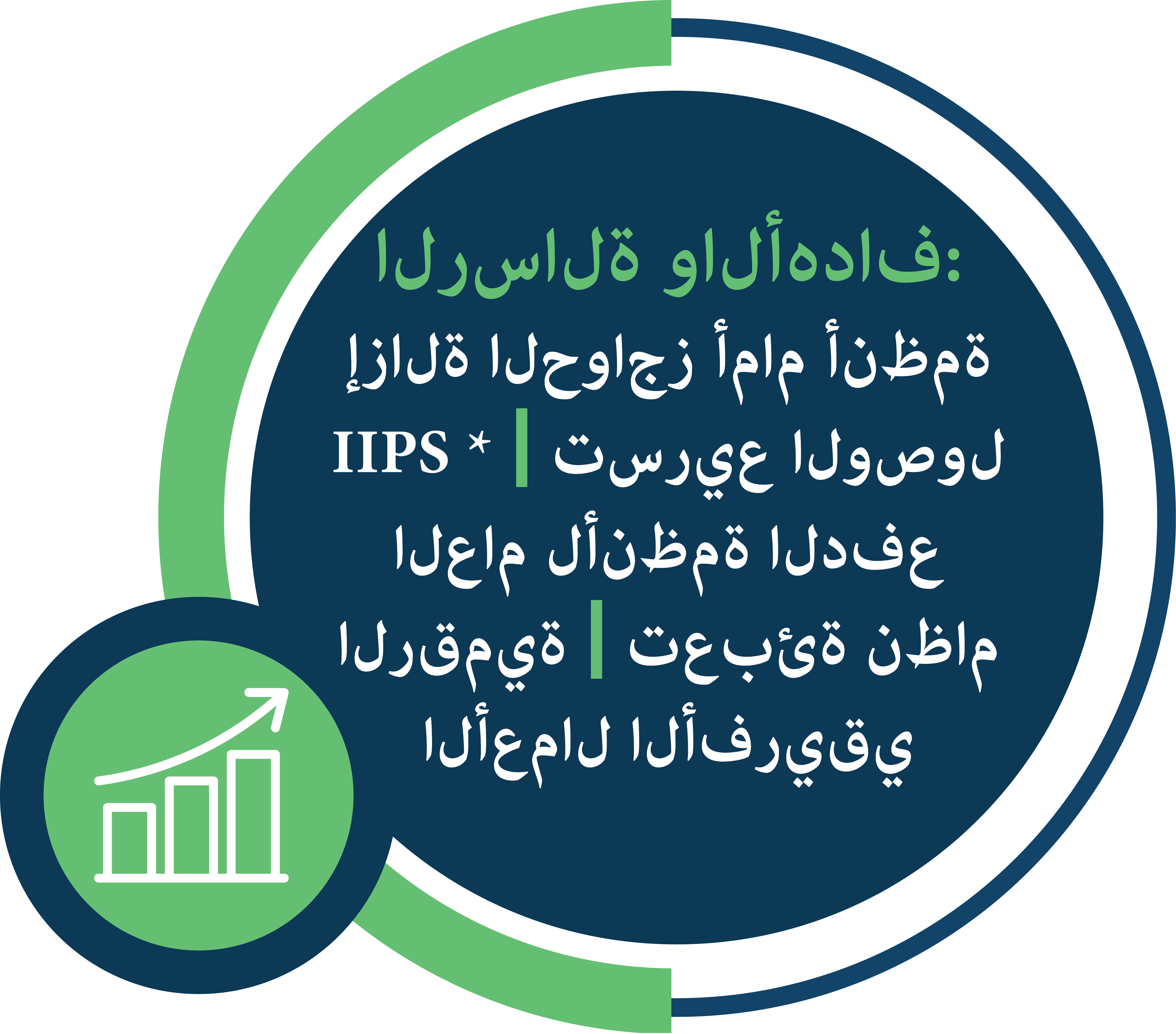 الرسالة والأهداف:

إزالة الحواجز أمام أنظمة IIPS * | تسريع الوصول العام لأنظمة الدفع الرقمية | تعبئة نظام الأعمال الأفريقي